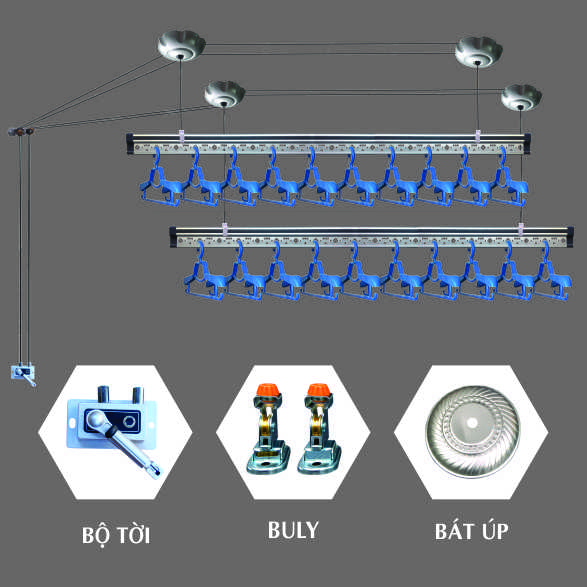 BỘ TỜI

BULY

BÁT ÚP