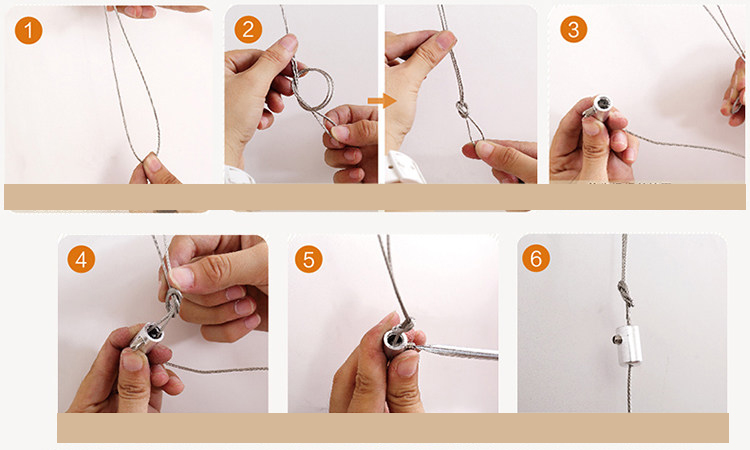 1

2

3

4

5

6